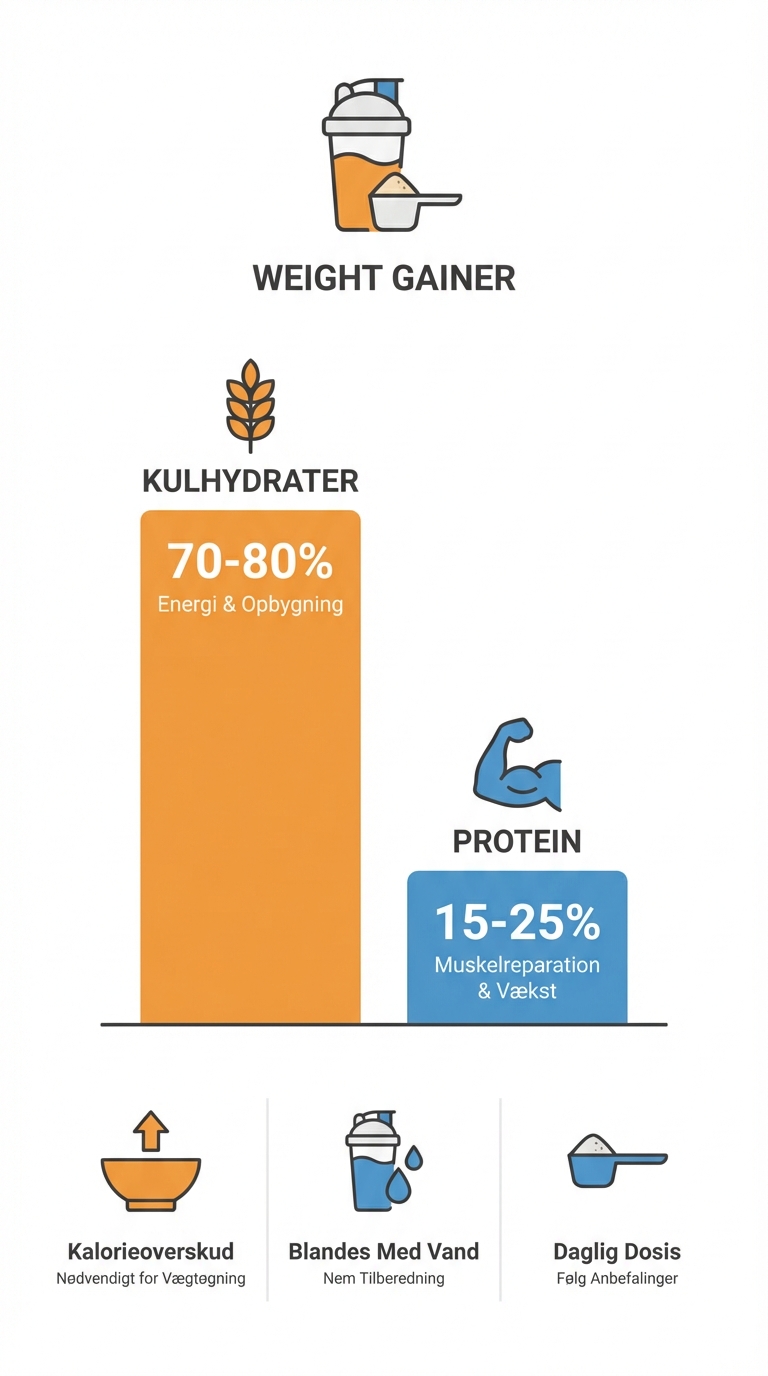 WEIGHT GAINER

KULHYDRATER

70-80%
Energi & Opbygning

PROTEIN

15-25%
Muskelreparation & Vækst

Kalorieoverskud
Nødvendigt for Vægtøgning

Blandes Med Vand
Nem Tilberedning

Daglig Dosis
Følg Anbefalinger