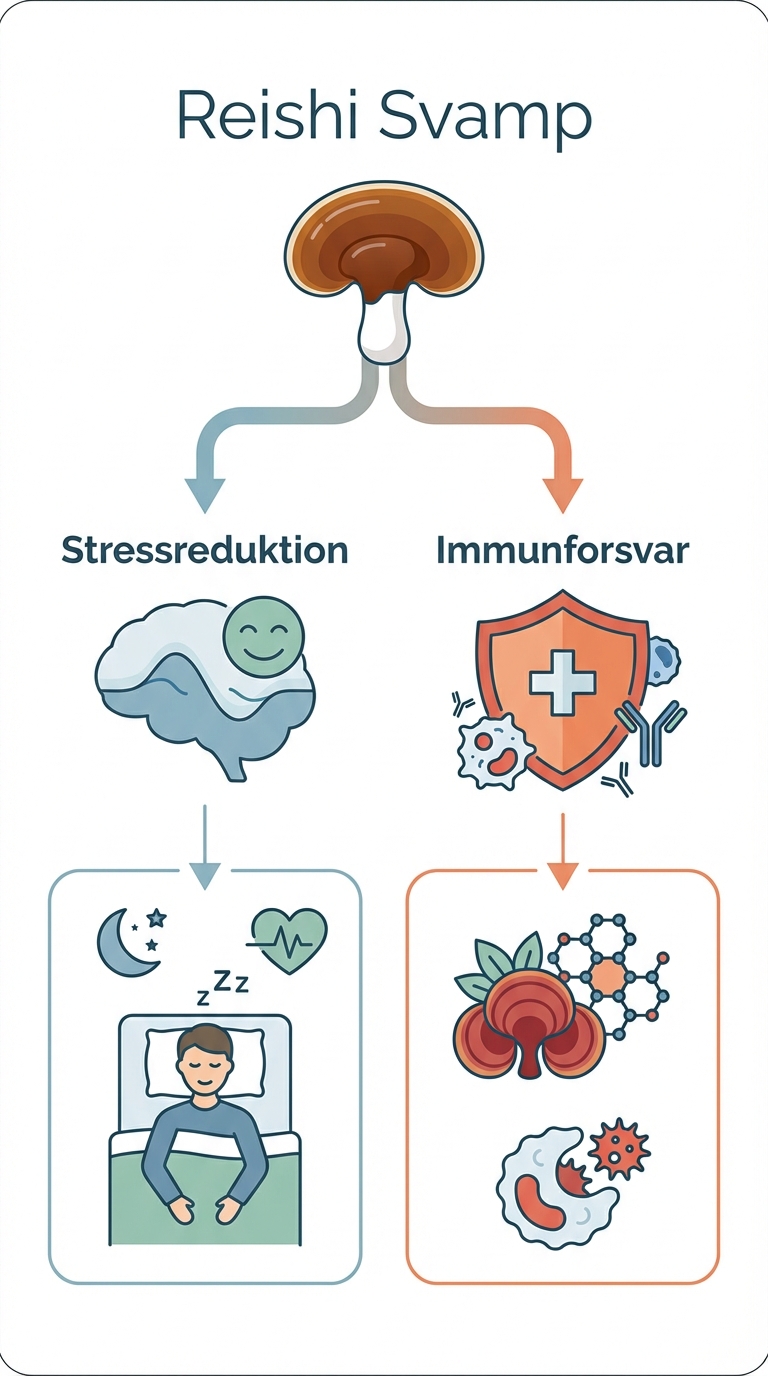 Reishi Svamp

Stressreduktion

Immunforsvar

zZZ