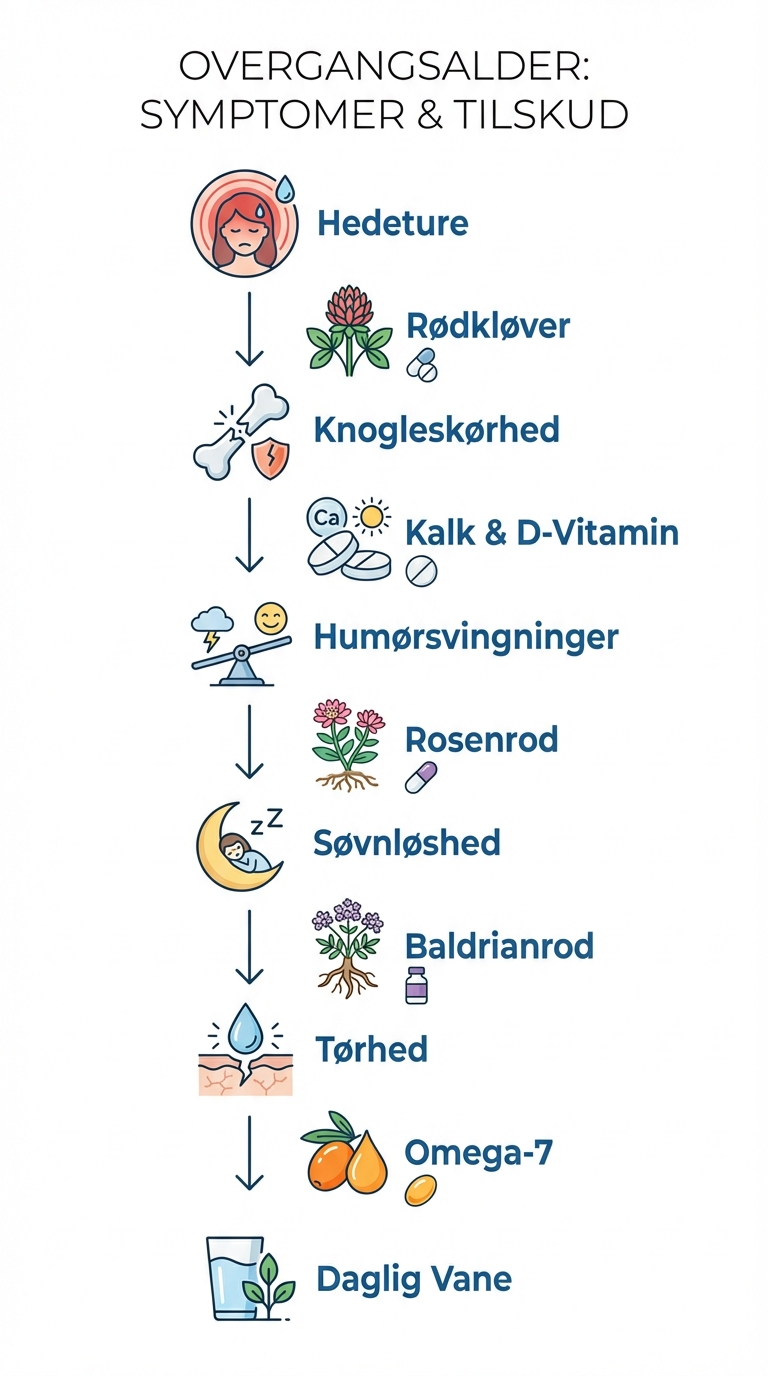 OVERGANGSALDER:
SYMPTOMER & TILSKUD

Hedeture

Rødkløver

Knogleskørhed

Ca

Kalk & D-Vitamin

Humørsvingninger

Rosenrod

zZ

Søvnløshed

Baldrianrod

Tørhed

Omega-7

Daglig Vane