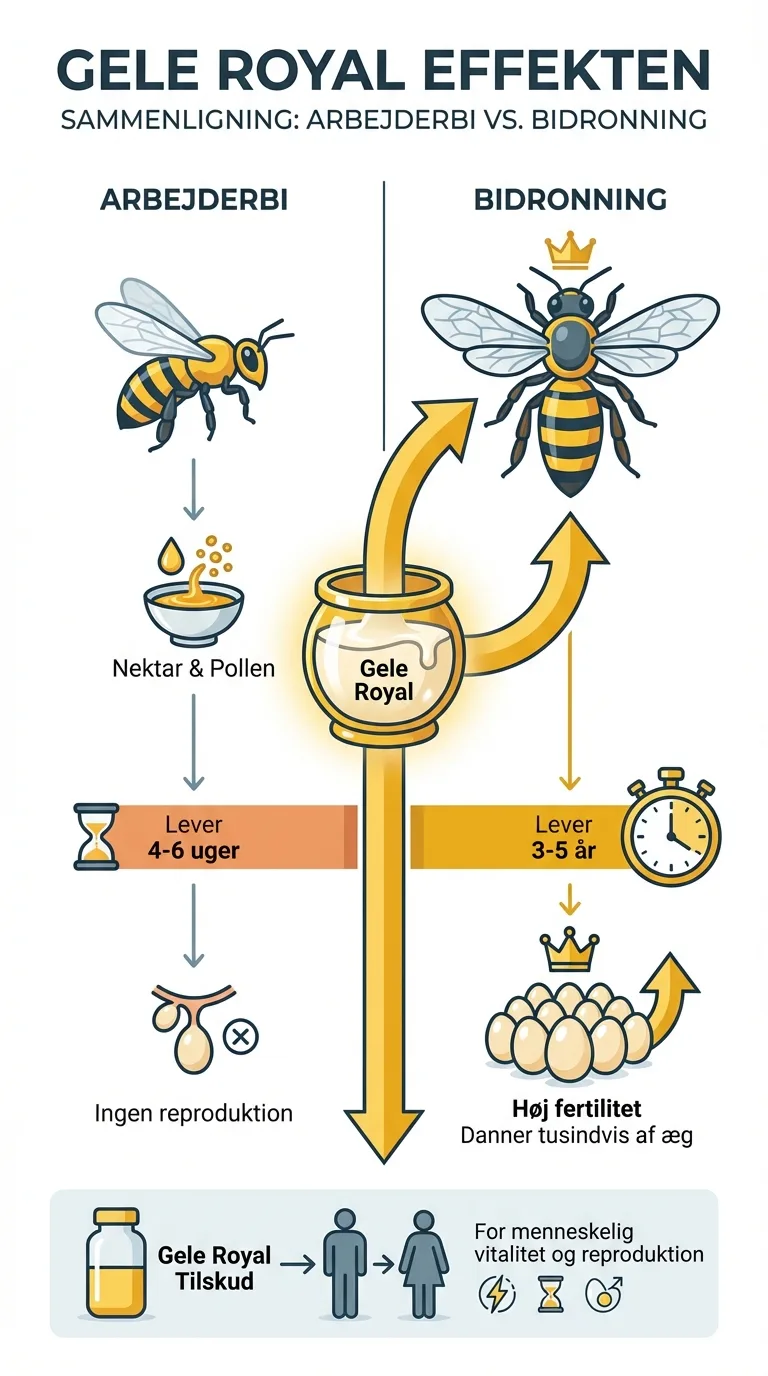 GELE ROYAL EFFEKTEN
SAMMENLIGNING: ARBEJDERBI VS. BIDRONNING

ARBEJDERBI

Nektar & Pollen

Lever
4-6 uger

Ingen reproduktion

BIDRONNING

Gele Royal

Lever
3-5 år

Høj fertilitet
Danner tusindvis af æg

Gele Royal Tilskud

For menneskelig vitalitet og reproduktion