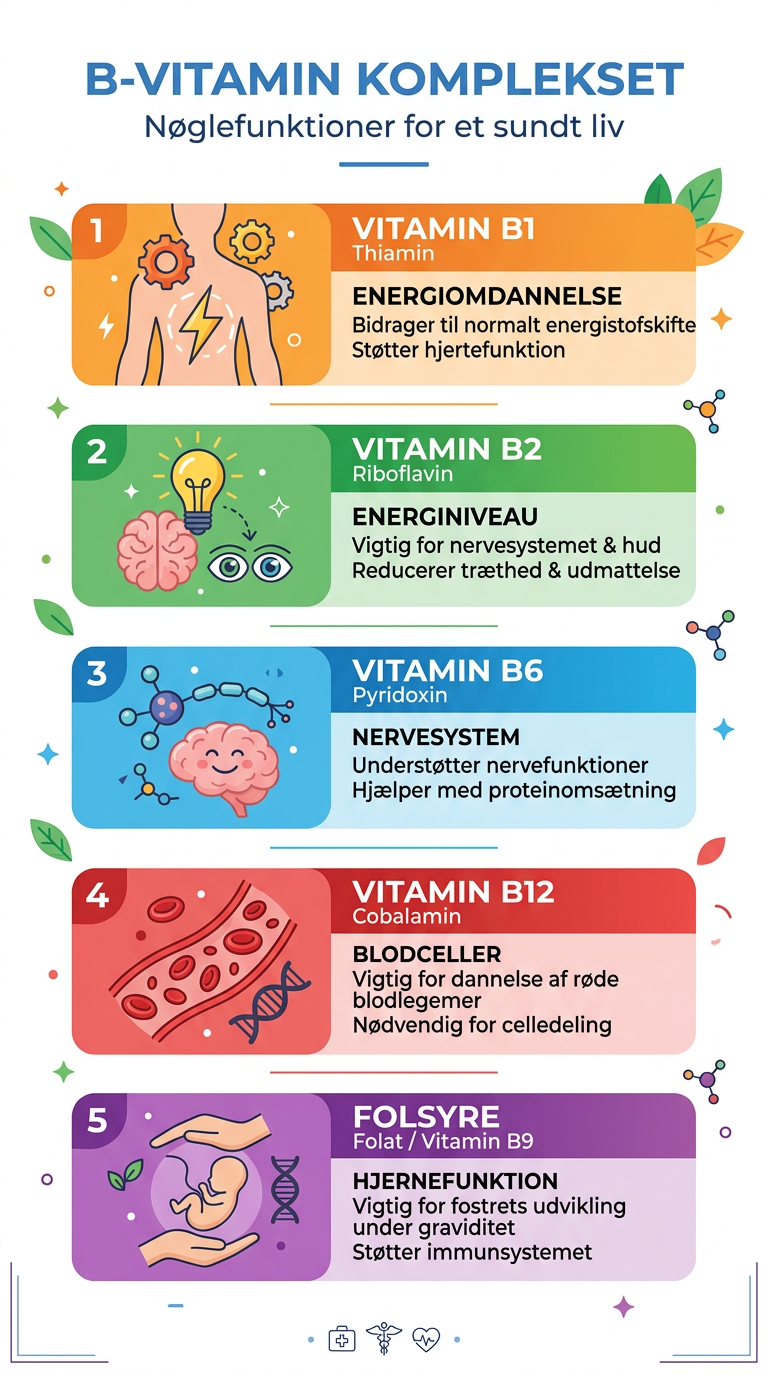 B-VITAMIN KOMPLEKSET
Nøglefunktioner for et sundt liv

1
VITAMIN B1
Thiamin
ENERGIOMDANNELSE
Bidrager til normalt energistofskifte
Støtter hjertefunktion

2
VITAMIN B2
Riboflavin
ENERGINIVEAU
Vigtig for nervesystemet & hud
Reducerer træthed & udmattelse

3
VITAMIN B6
Pyridoxin
NERVESYSTEM
Understøtter nervefunktioner
Hjælper med proteinomsætning

4
VITAMIN B12
Cobalamin
BLODCELLER
Vigtig for dannelse af røde blodlegemer
Nødvendig for celledeling

5
FOLSYRE
Folat / Vitamin B9
HJERNEFUNKTION
Vigtig for fostrets udvikling under graviditet
Støtter immunsystemet